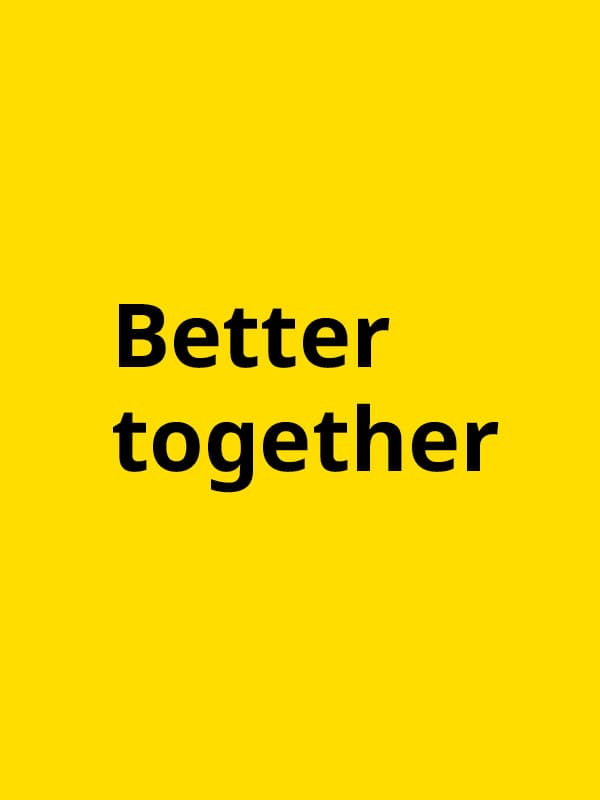 Better together