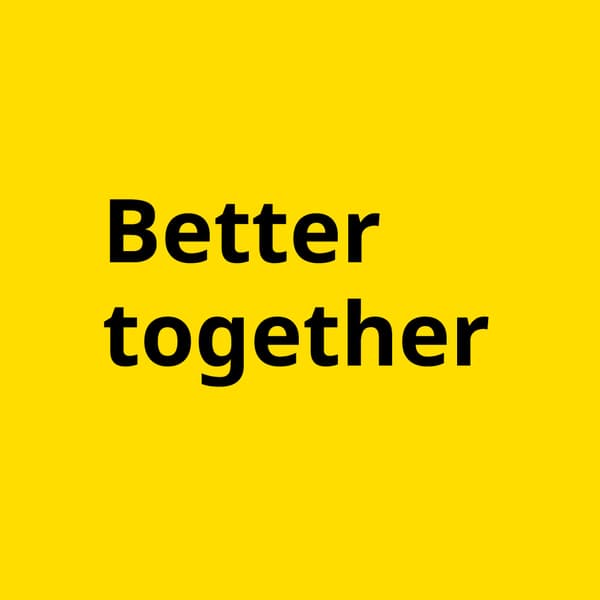 Better together